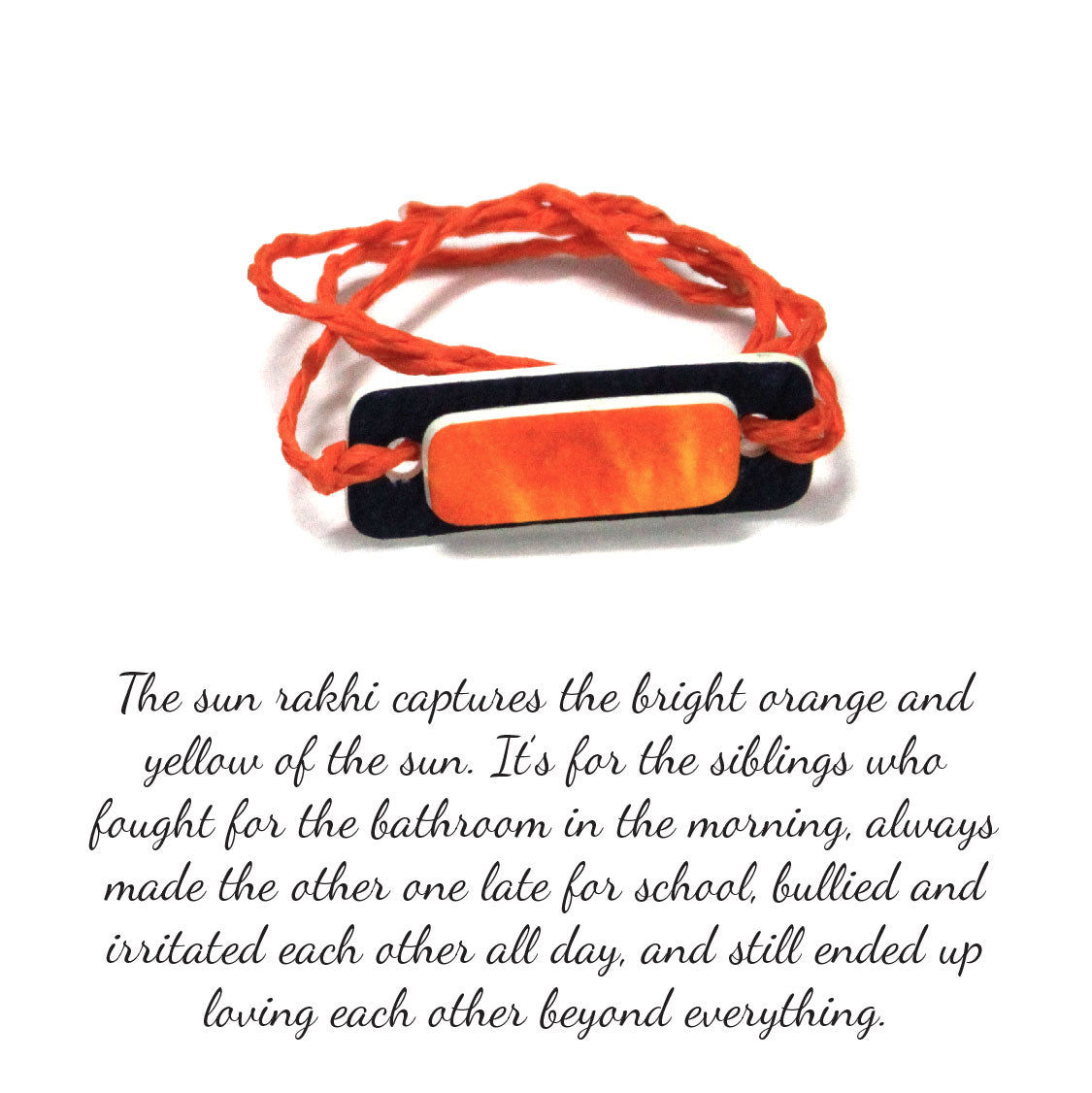 The sun rakhi captures the bright orange and yellow of the sun. It's for the siblings who fought for the bathroom in the morning, always made the other one late for school, bullied and irritated each other all day, and still ended up loving each other beyond everything.